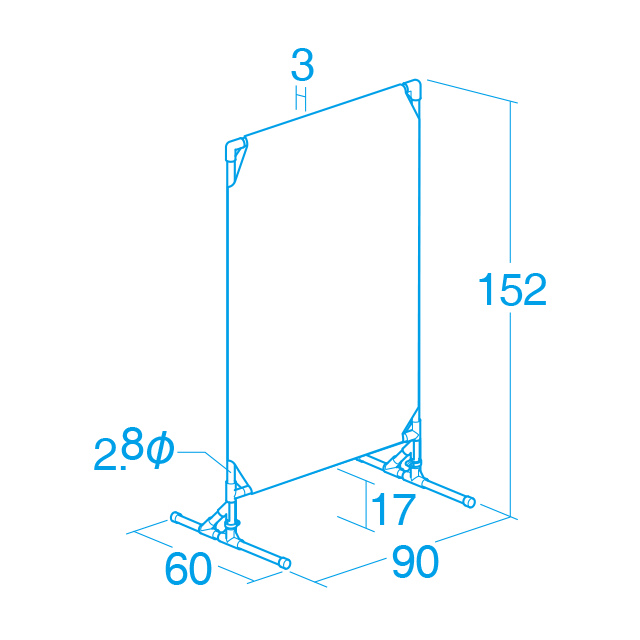 3
152
2.8ϕ
17
60
90