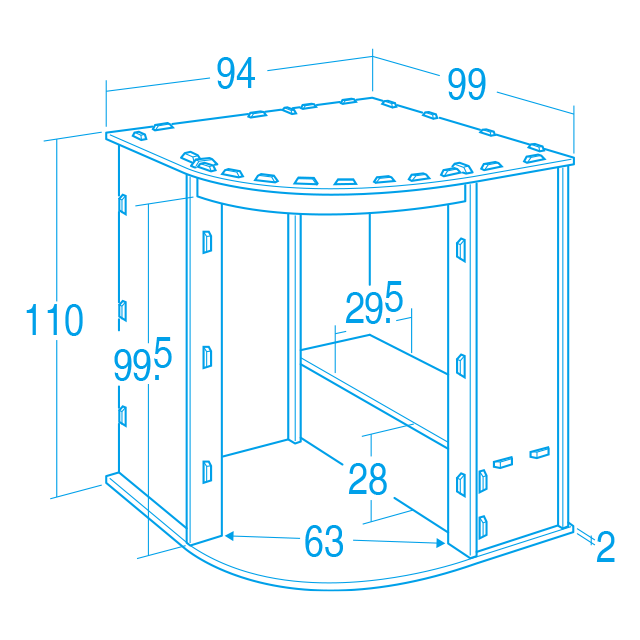 94
99
110
99.5
29.5
28
63
2